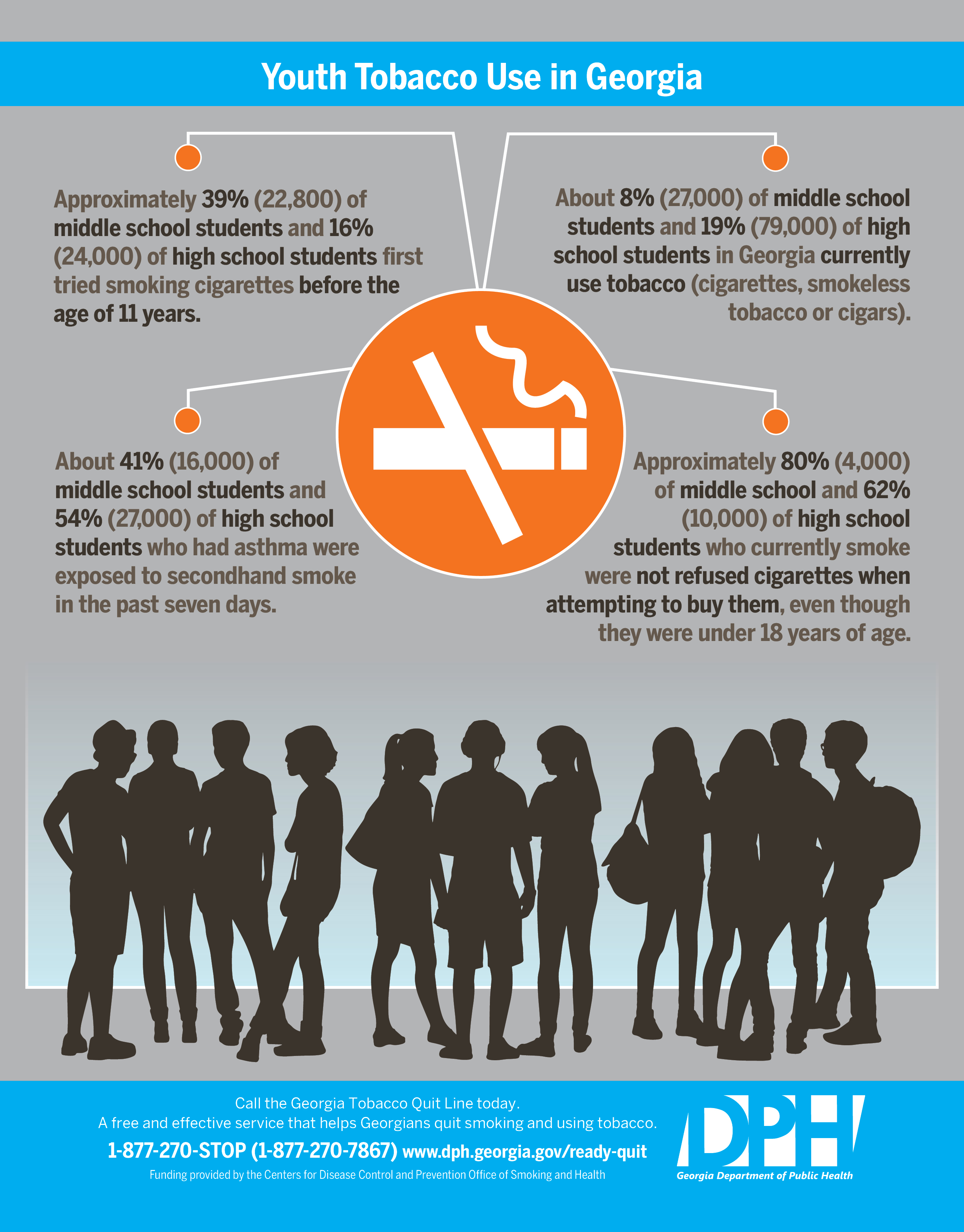 Youth Tobacco Use in Georgia

Approximately 39% (22,800) of middle school students and 16% (24,000) of high school students first tried smoking cigarettes before the age of 11 years.

About 8% (27,000) of middle school students and 19% (79,000) of high school students in Georgia currently use tobacco (cigarettes, smokeless tobacco or cigars).

About 41% (16,000) of middle school students and 54% (27,000) of high school students who had asthma were exposed to secondhand smoke in the past seven days.

Approximately 80% (4,000) of middle school and 62% (10,000) of high school students who currently smoke were not refused cigarettes when attempting to buy them, even though they were under 18 years of age.

Call the Georgia Tobacco Quit Line today.
A free and effective service that helps Georgians quit smoking and using tobacco.
1-877-270-STOP (1-877-270-7867) www.dph.georgia.gov/ready-quit
Funding provided by the Centers for Disease Control and Prevention Office of Smoking and Health

DPH
Georgia Department of Public Health